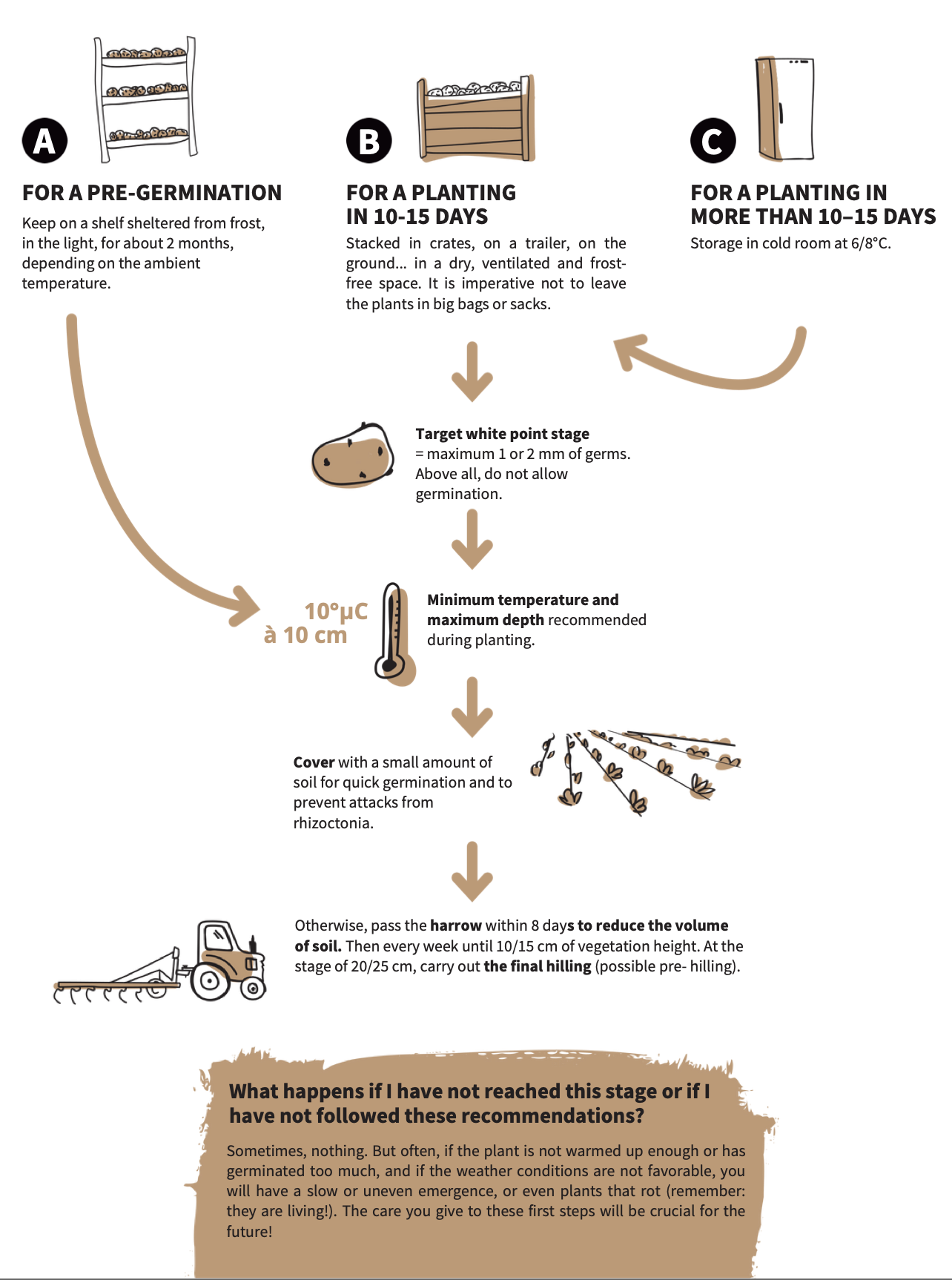 A

FOR A PRE-GERMINATION

Keep on a shelf sheltered from frost, in the light, for about 2 months, depending on the ambient temperature.

B

FOR A PLANTING IN 10-15 DAYS

Stacked in crates, on a trailer, on the ground... in a dry, ventilated and frost-free space. It is imperative not to leave the plants in big bags or sacks.

C

FOR A PLANTING IN MORE THAN 10–15 DAYS

Storage in cold room at 6/8°C.

Target white point stage = maximum 1 or 2 mm of germs. Above all, do not allow germination.

10°µC à 10 cm

Minimum temperature and maximum depth recommended during planting.

Cover with a small amount of soil for quick germination and to prevent attacks from rhizoctonia.

Otherwise, pass the harrow within 8 days to reduce the volume of soil. Then every week until 10/15 cm of vegetation height. At the stage of 20/25 cm, carry out the final hilling (possible pre- hilling).

What happens if I have not reached this stage or if I have not followed these recommendations?

Sometimes, nothing. But often, if the plant is not warmed up enough or has germinated too much, and if the weather conditions are not favorable, you will have a slow or uneven emergence, or even plants that rot (remember: they are living!). The care you give to these first steps will be crucial for the future!